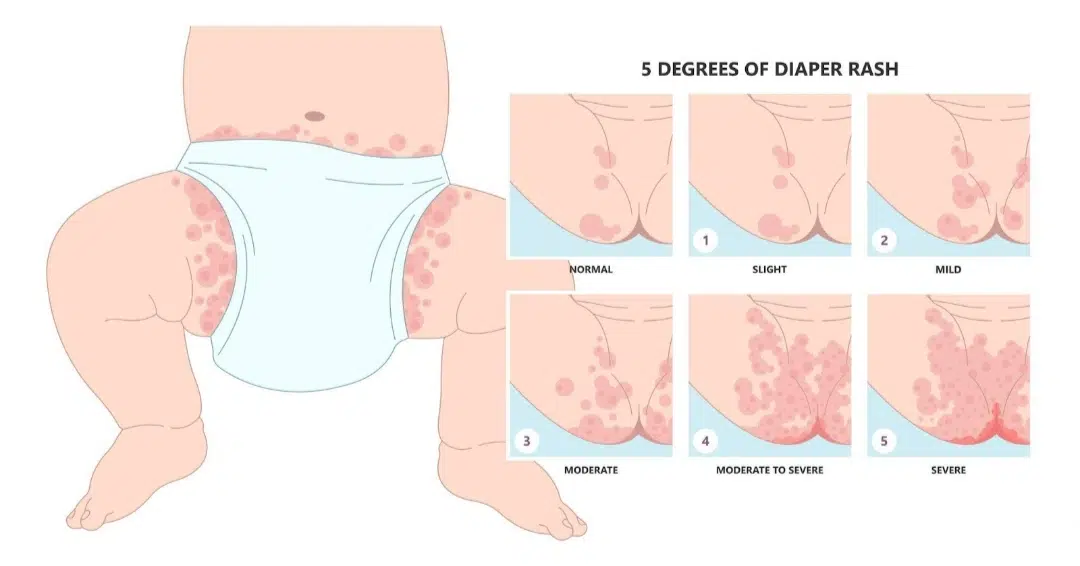 5 DEGREES OF DIAPER RASH

NORMAL

1
SLIGHT

2
MILD

3
MODERATE

4
MODERATE TO SEVERE

5
SEVERE